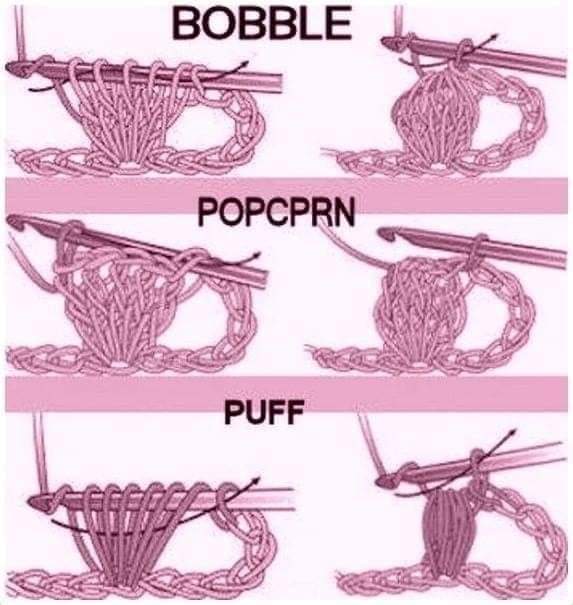 BOBBLE

POPCPRN

PUFF