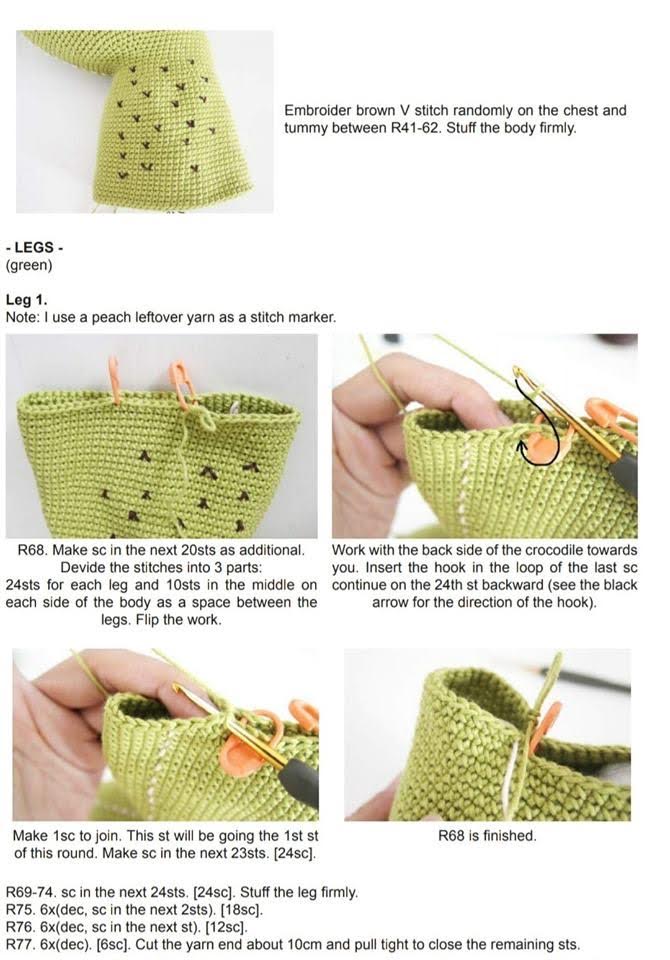 Embroider brown V stitch randomly on the chest and tummy between R41-62. Stuff the body firmly.

- LEGS -
(green)

Leg 1.
Note: I use a peach leftover yarn as a stitch marker.

R68. Make sc in the next 20sts as additional. Devide the stitches into 3 parts: 24sts for each leg and 10sts in the middle on each side of the body as a space between the legs. Flip the work.

Work with the back side of the crocodile towards you. Insert the hook in the loop of the last sc continue on the 24th st backward (see the black arrow for the direction of the hook).

Make 1sc to join. This st will be going the 1st st of this round. Make sc in the next 23sts. [24sc].

R68 is finished.

R69-74. sc in the next 24sts. [24sc]. Stuff the leg firmly.
R75. 6x(dec, sc in the next 2sts). [18sc].
R76. 6x(dec, sc in the next st). [12sc].
R77. 6x(dec). [6sc]. Cut the yarn end about 10cm and pull tight to close the remaining sts.